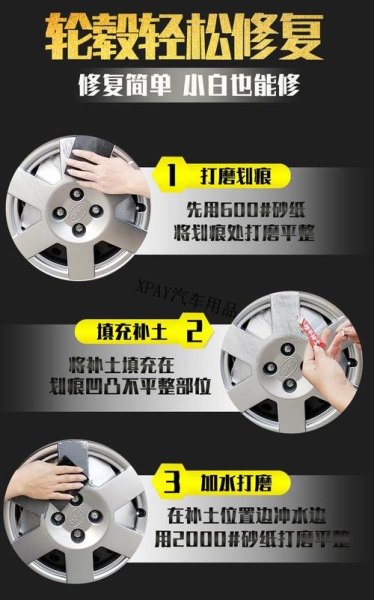 轮毂轻松修复

修复简单 小白也能修

1 打磨划痕

先用600#砂纸
将划痕处打磨平整

XPAY汽车用品

填充补土 2

将补土填充在
划痕凹凸不平整部位

3 加水打磨

在补土位置边冲水边
用2000#砂纸打磨平整