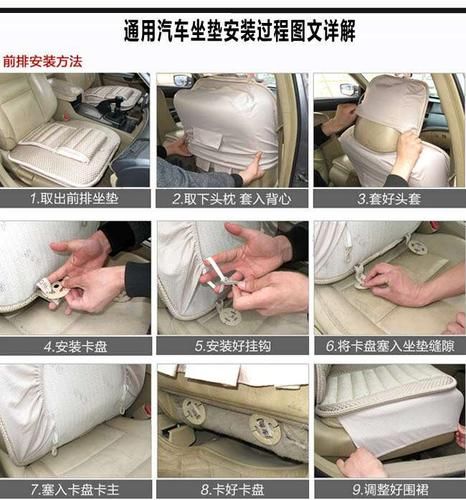 通用汽车坐垫安装过程图文详解

前排安装方法

1.取出前排坐垫

2.取下头枕 套入背心

3.套好头套

4.安装卡盘

5.安装好挂钩

6.将卡盘塞入坐垫缝隙

7.塞入卡盘卡主

8.卡好卡盘

9.调整好围裙